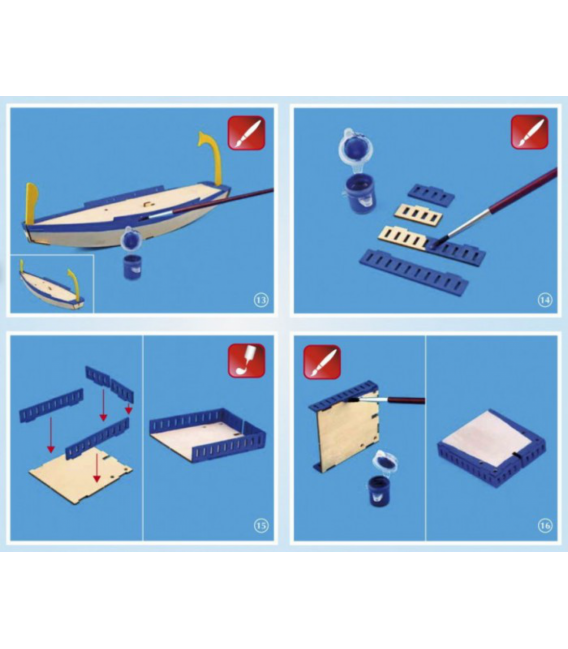 13

14

15

16